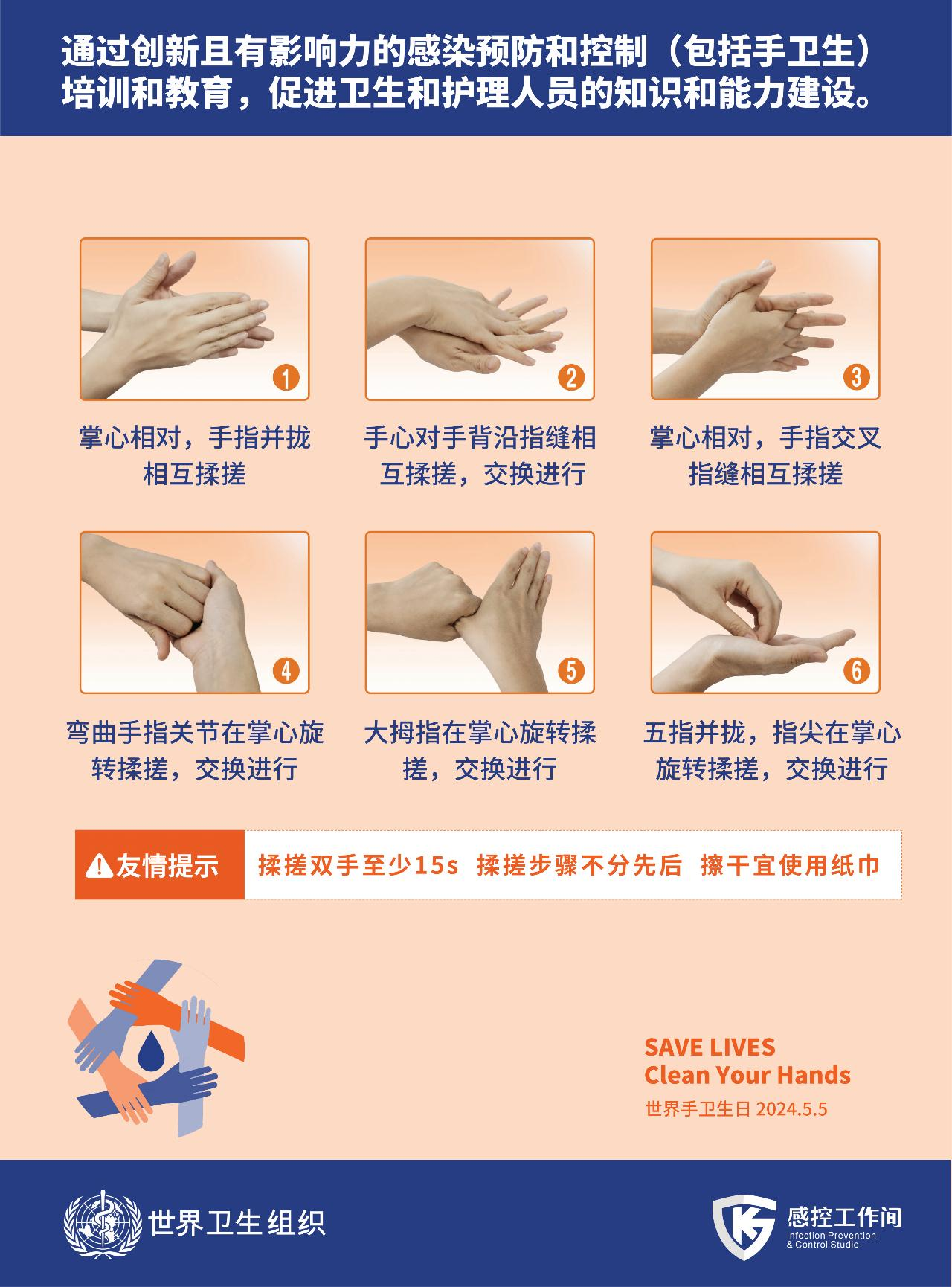 通过创新且有影响力的感染预防和控制（包括手卫生）培训和教育，促进卫生和护理人员的知识和能力建设。

1

掌心相对，手指并拢相互揉搓

2

手心对手背沿指缝相互揉搓，交换进行

3

掌心相对，手指交叉指缝相互揉搓

4

弯曲手指关节在掌心旋转揉搓，交换进行

5

大拇指在掌心旋转揉搓，交换进行

6

五指并拢，指尖在掌心旋转揉搓，交换进行

友情提示 揉搓双手至少15s 揉搓步骤不分先后 擦干宜使用纸巾

SAVE LIVES
Clean Your Hands
世界手卫生日 2024.5.5

世界卫生组织

感控工作间
Infection Prevention & Control Studio